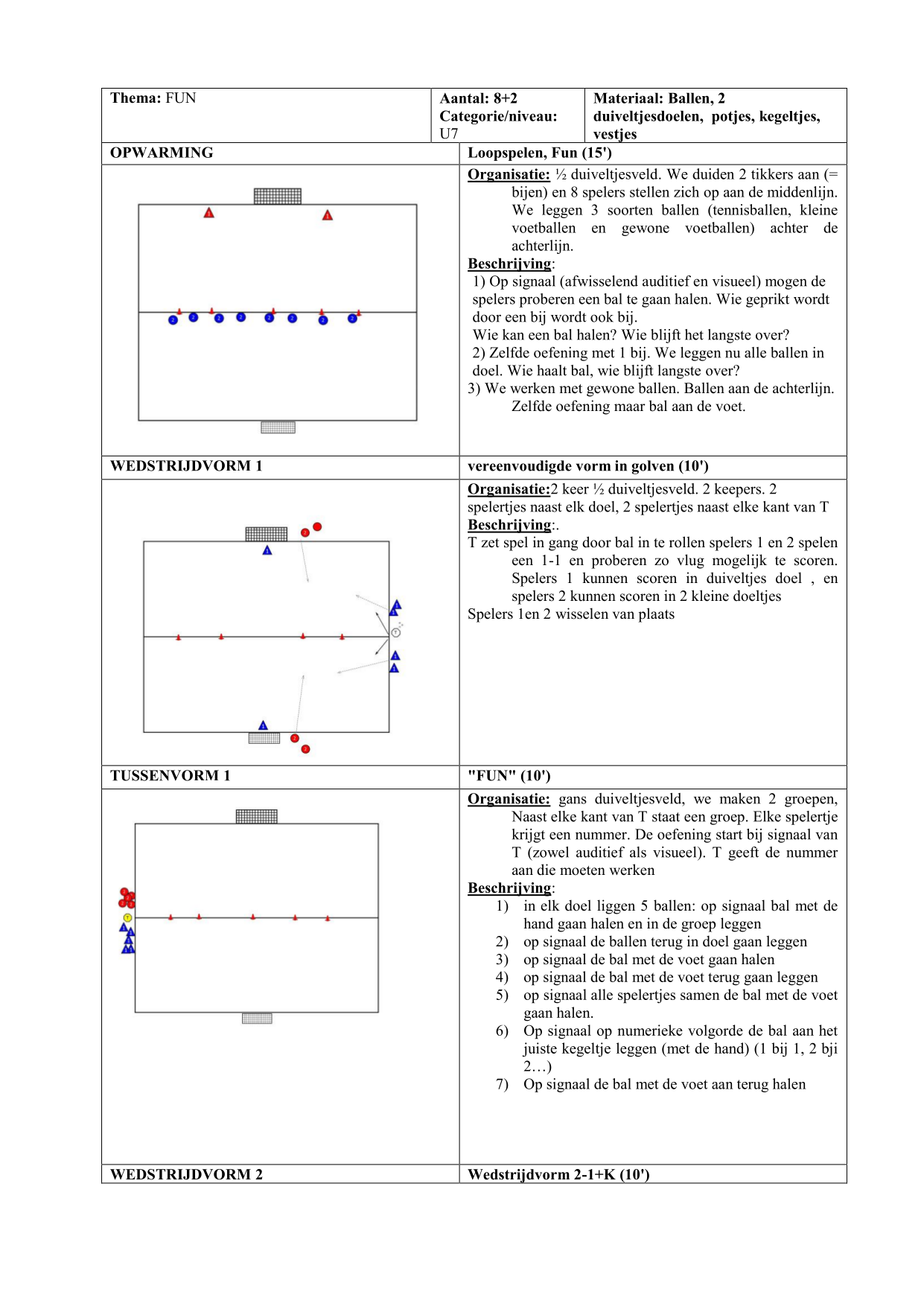 | Thema: FUN | Aantal: 8+2 Categorie/niveau: U7 | Materiaal: Ballen, 2 duiveltjesdoelen, potjes, kegeltjes, vestjes |
|---|---|---|

| OPWARMING | Loopspelen, Fun (15') |
|---|---|
| | Organisatie: ½ duiveltjesveld. We duiden 2 tikkers aan (= bijen) en 8 spelers stellen zich op aan de middenlijn. We leggen 3 soorten ballen (tennisballen, kleine voetballen en gewone voetballen) achter de achterlijn. Beschrijving: 1) Op signaal (afwisselend auditief en visueel) mogen de spelers proberen een bal te gaan halen. Wie geprikt wordt door een bij wordt ook bij. Wie kan een bal halen? Wie blijft het langste over? 2) Zelfde oefening met 1 bij. We leggen nu alle ballen in doel. Wie haalt bal, wie blijft langste over? 3) We werken met gewone ballen. Ballen aan de achterlijn. Zelfde oefening maar bal aan de voet. |
| WEDSTRIJDVORM 1 | vereenvoudigde vorm in golven (10') |
| | Organisatie:2 keer ½ duiveltjesveld. 2 keepers. 2 spelertjes naast elk doel, 2 spelertjes naast elke kant van T Beschrijving:. T zet spel in gang door bal in te rollen spelers 1 en 2 spelen een 1-1 en proberen zo vlug mogelijk te scoren. Spelers 1 kunnen scoren in duiveltjes doel , en spelers 2 kunnen scoren in 2 kleine doeltjes Spelers 1en 2 wisselen van plaats |
| TUSSENVORM 1 | "FUN" (10') |
| | Organisatie: gans duiveltjesveld, we maken 2 groepen, Naast elke kant van T staat een groep. Elke spelertje krijgt een nummer. De oefening start bij signaal van T (zowel auditief als visueel). T geeft de nummer aan die moeten werken Beschrijving: 1) in elk doel liggen 5 ballen: op signaal bal met de hand gaan halen en in de groep leggen 2) op signaal de ballen terug in doel gaan leggen 3) op signaal de bal met de voet gaan halen 4) op signaal de bal met de voet terug gaan leggen 5) op signaal alle spelertjes samen de bal met de voet gaan halen. 6) Op signaal op numerieke volgorde de bal aan het juiste kegeltje leggen (met de hand) (1 bij 1, 2 bji 2…) 7) Op signaal de bal met de voet aan terug halen |
| WEDSTRIJDVORM 2 | Wedstrijdvorm 2-1+K (10') |